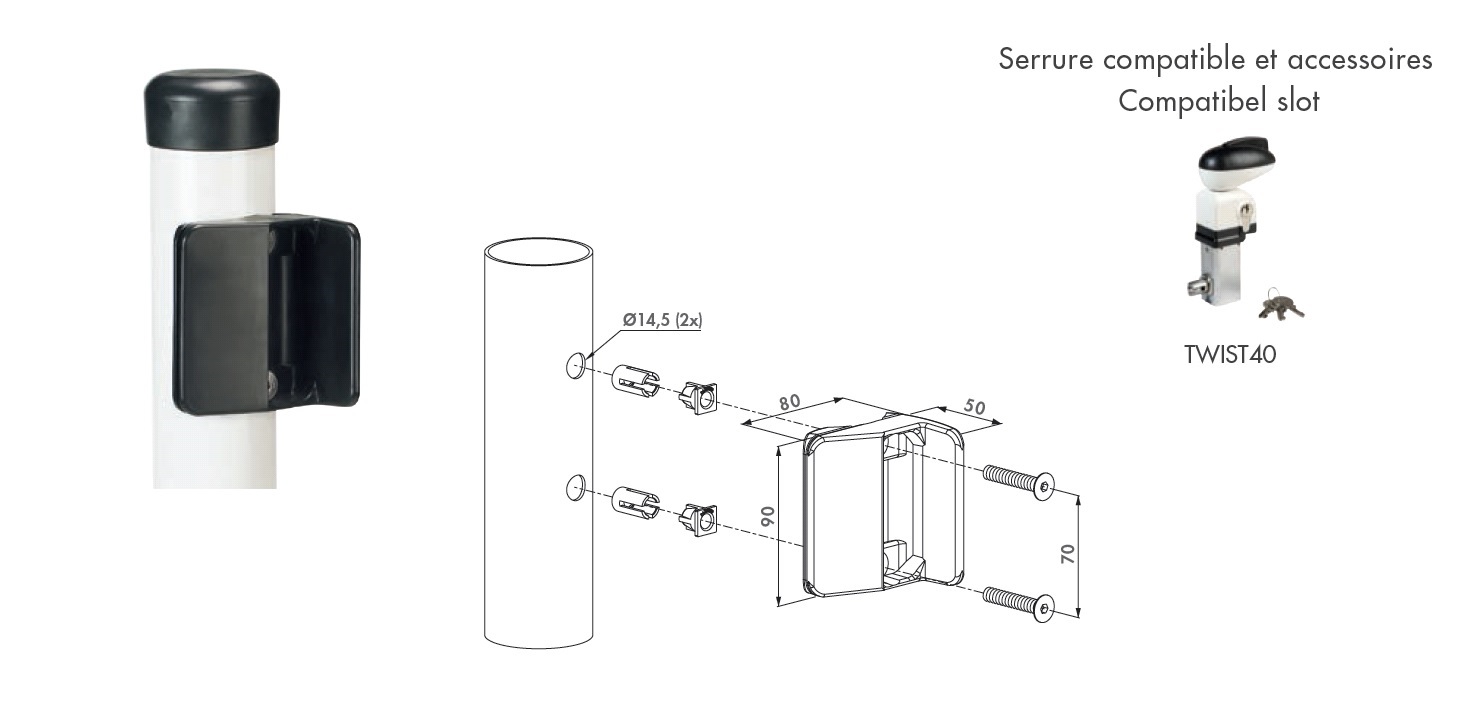 Serrure compatible et accessoires
Compatibel slot

TWIST40

Ø14,5 (2x)

80

50

90

70